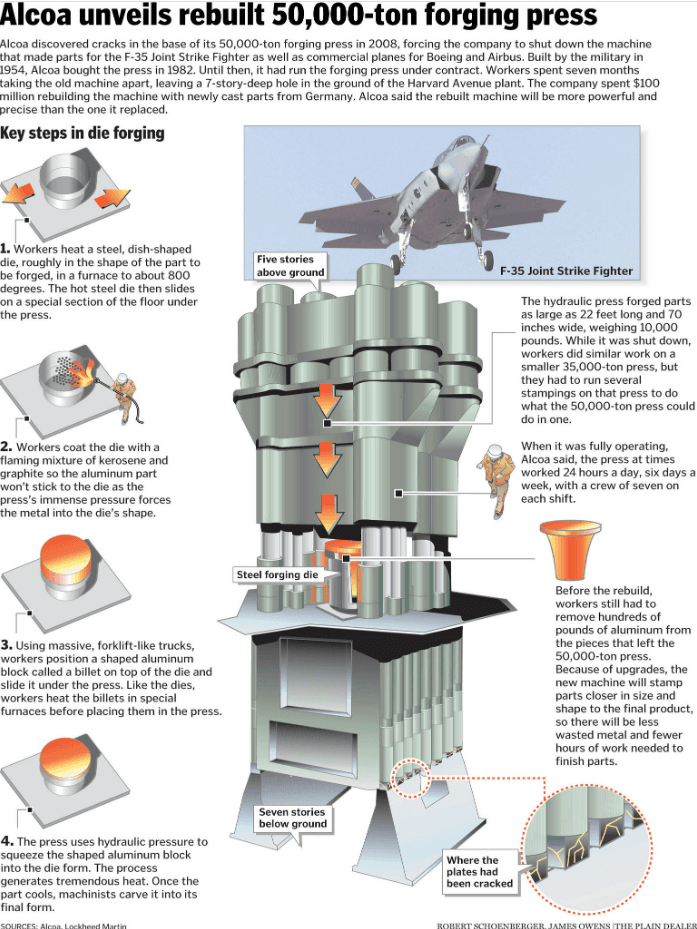 Alcoa unveils rebuilt 50,000-ton forging press

Alcoa discovered cracks in the base of its 50,000-ton forging press in 2008, forcing the company to shut down the machine that made parts for the F-35 Joint Strike Fighter as well as commercial planes for Boeing and Airbus. Built by the military in 1954, Alcoa bought the press in 1982. Until then, it had run the forging press under contract. Workers spent seven months taking the old machine apart, leaving a 7-story-deep hole in the ground of the Harvard Avenue plant. The company spent $100 million rebuilding the machine with newly cast parts from Germany. Alcoa said the rebuilt machine will be more powerful and precise than the one it replaced.

Key steps in die forging

1. Workers heat a steel, dish-shaped die, roughly in the shape of the part to be forged, in a furnace to about 800 degrees. The hot steel die then slides on a special section of the floor under the press.

2. Workers coat the die with a flaming mixture of kerosene and graphite so the aluminum part won't stick to the die as the press's immense pressure forces the metal into the die's shape.

3. Using massive, forklift-like trucks, workers position a shaped aluminum block called a billet on top of the die and slide it under the press. Like the dies, workers heat the billets in special furnaces before placing them in the press.

4. The press uses hydraulic pressure to squeeze the shaped aluminum block into the die form. The process generates tremendous heat. Once the part cools, machinists carve it into its final form.

Five stories above ground

F-35 Joint Strike Fighter

The hydraulic press forged parts as large as 22 feet long and 70 inches wide, weighing 10,000 pounds. While it was shut down, workers did similar work on a smaller 35,000-ton press, but they had to run several stampings on that press to do what the 50,000-ton press could do in one.

When it was fully operating, Alcoa said, the press at times worked 24 hours a day, six days a week, with a crew of seven on each shift.

Steel forging die

Before the rebuild, workers still had to remove hundreds of pounds of aluminum from the pieces that left the 50,000-ton press. Because of upgrades, the new machine will stamp parts closer in size and shape to the final product, so there will be less wasted metal and fewer hours of work needed to finish parts.

Seven stories below ground

Where the plates had been cracked

SOURCES: Alcoa, Lockheed Martin

ROBERT SCHOENBERGER, JAMES OWENS | THE PLAIN DEALER